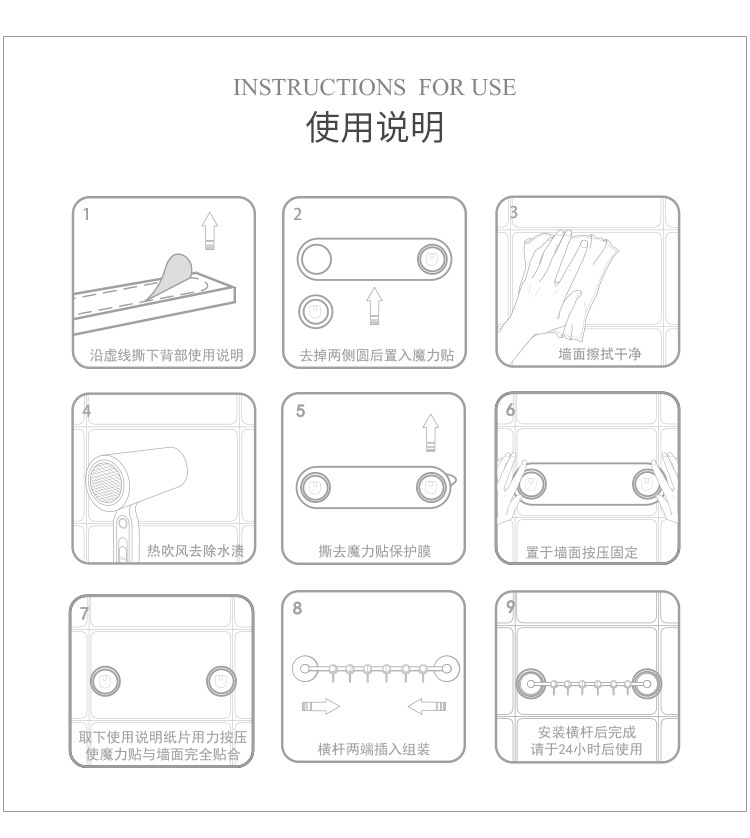 INSTRUCTIONS FOR USE
使用说明

1
沿虚线撕下背部使用说明

2
去掉两侧圆后置入魔力贴

3
墙面擦拭干净

4
热吹风去除水渍

5
撕去魔力贴保护膜

6
置于墙面按压固定

7
取下使用说明纸片用力按压
使魔力贴与墙面完全贴合

8
横杆两端插入组装

9
安装横杆后完成
请于24小时后使用