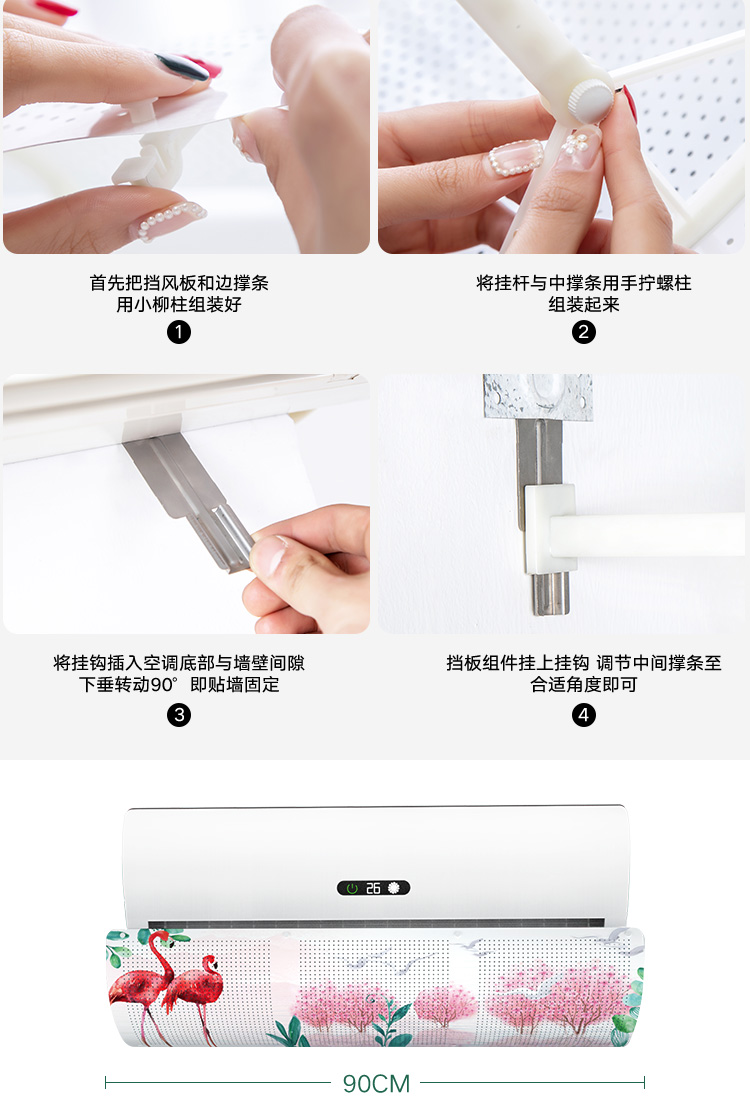 首先把挡风板和边撑条
用小柳柱组装好
1

将挂杆与中撑条用手拧螺柱
组装起来
2

将挂钩插入空调底部与墙壁间隙
下垂转动90° 即贴墙固定
3

挡板组件挂上挂钩 调节中间撑条至
合适角度即可
4

26

90CM