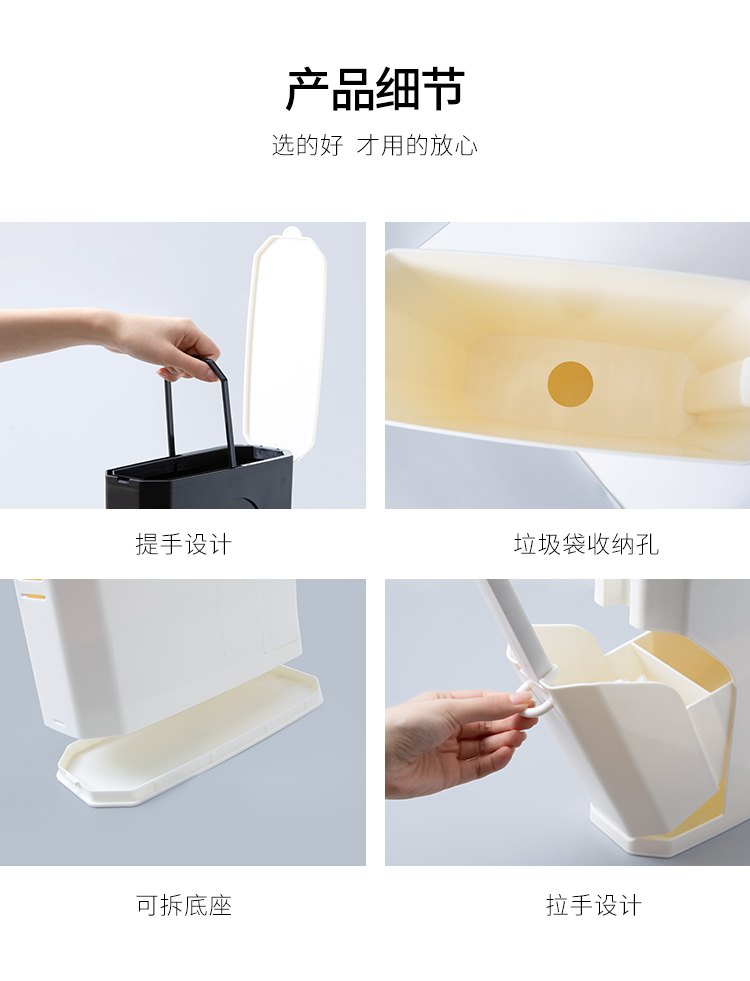 产品细节

选的好 才用的放心

提手设计

垃圾袋收纳孔

可拆底座

拉手设计