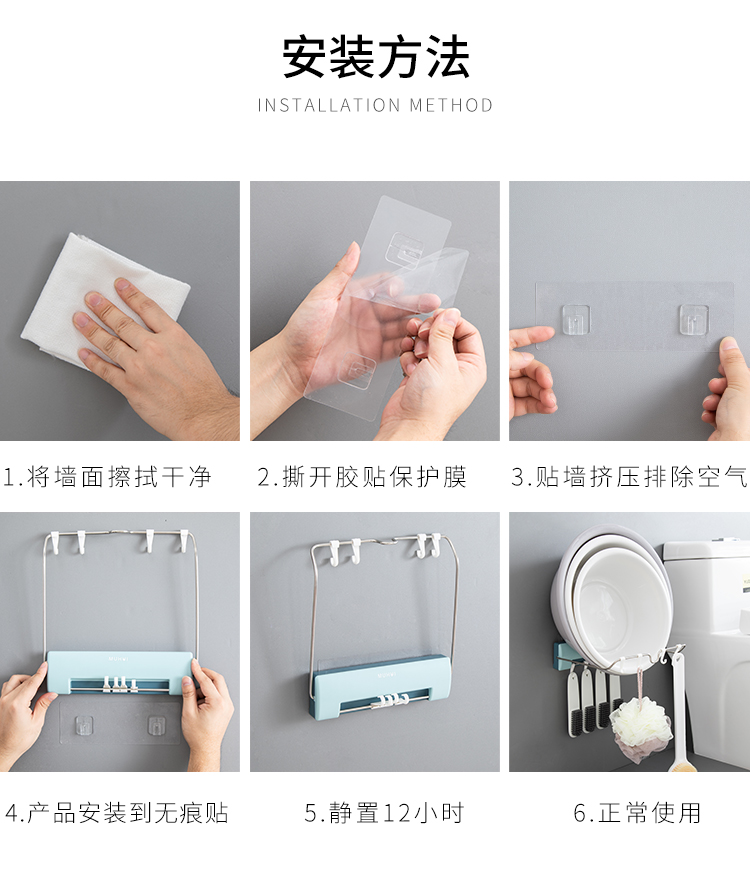 安装方法

INSTALLATION METHOD

1.将墙面擦拭干净

2.撕开胶贴保护膜

3.贴墙挤压排除空气

4.产品安装到无痕贴

5.静置12小时

6.正常使用