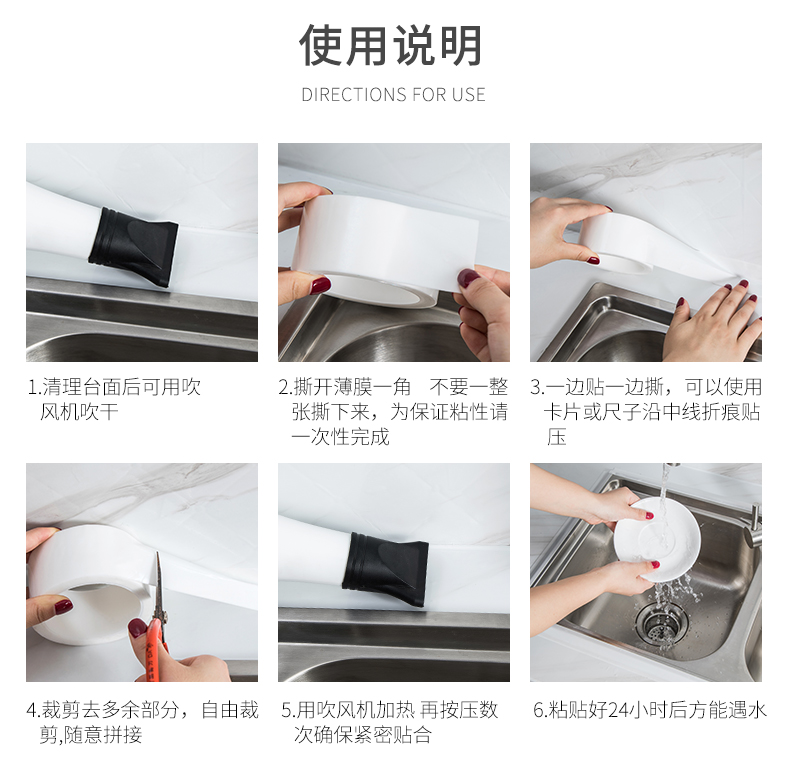 使用说明

DIRECTIONS FOR USE

1.清理台面后可用吹风机吹干

2.撕开薄膜一角　不要一整张撕下来，为保证粘性请一次性完成

3.一边贴一边撕，可以使用卡片或尺子沿中线折痕贴压

4.裁剪去多余部分，自由裁剪,随意拼接

5.用吹风机加热 再按压数次确保紧密贴合

6.粘贴好24小时后方能遇水